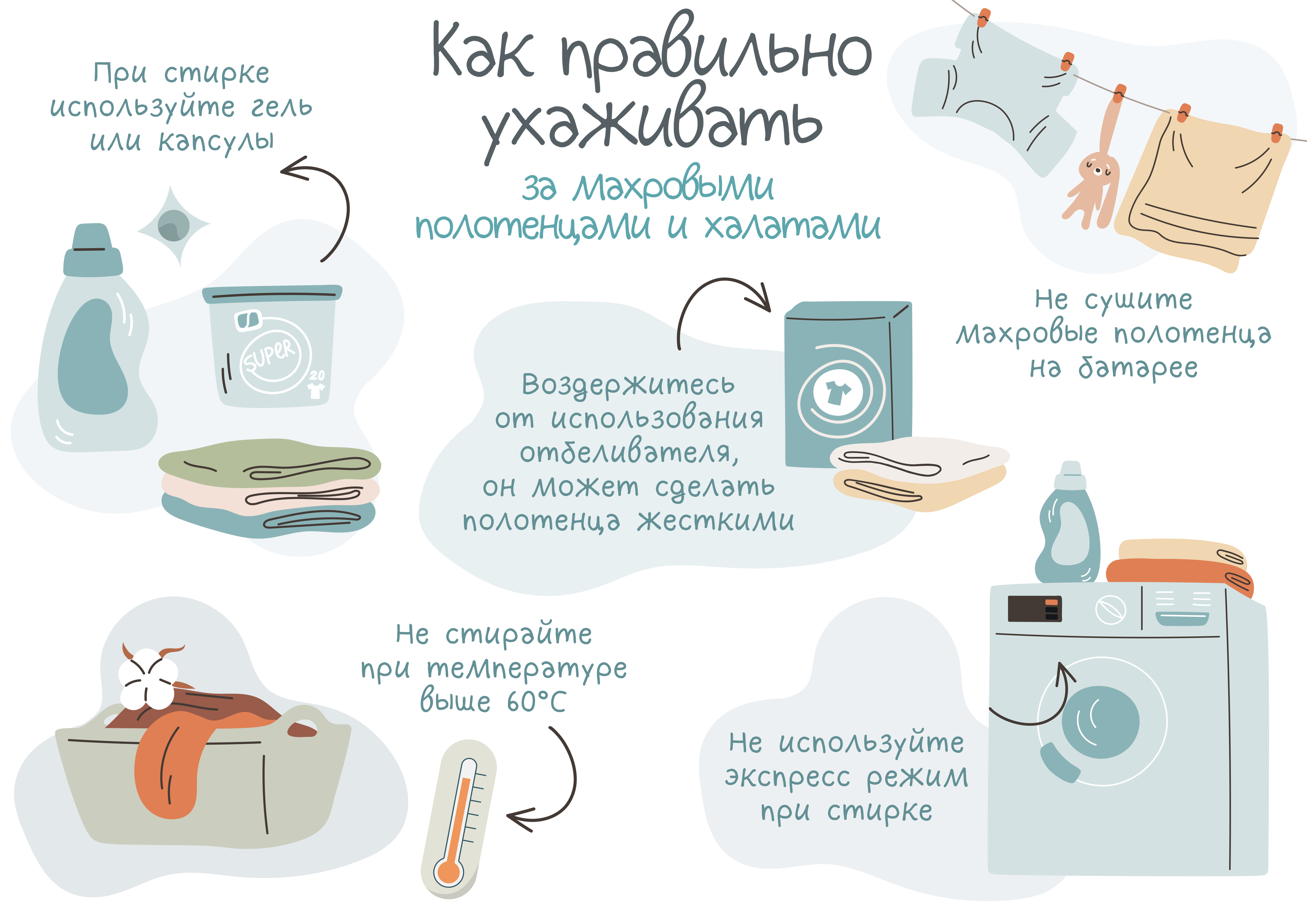 Как правильно ухаживать

за махровыми полотенцами и халатами

При стирке используйте гель или капсулы

SUPER

20

Не сушите махровые полотенца на батарее

Воздержитесь от использования отбеливателя, он может сделать полотенца жесткими

Не стирайте при температуре выше 60°C

Не используйте экспресс режим при стирке