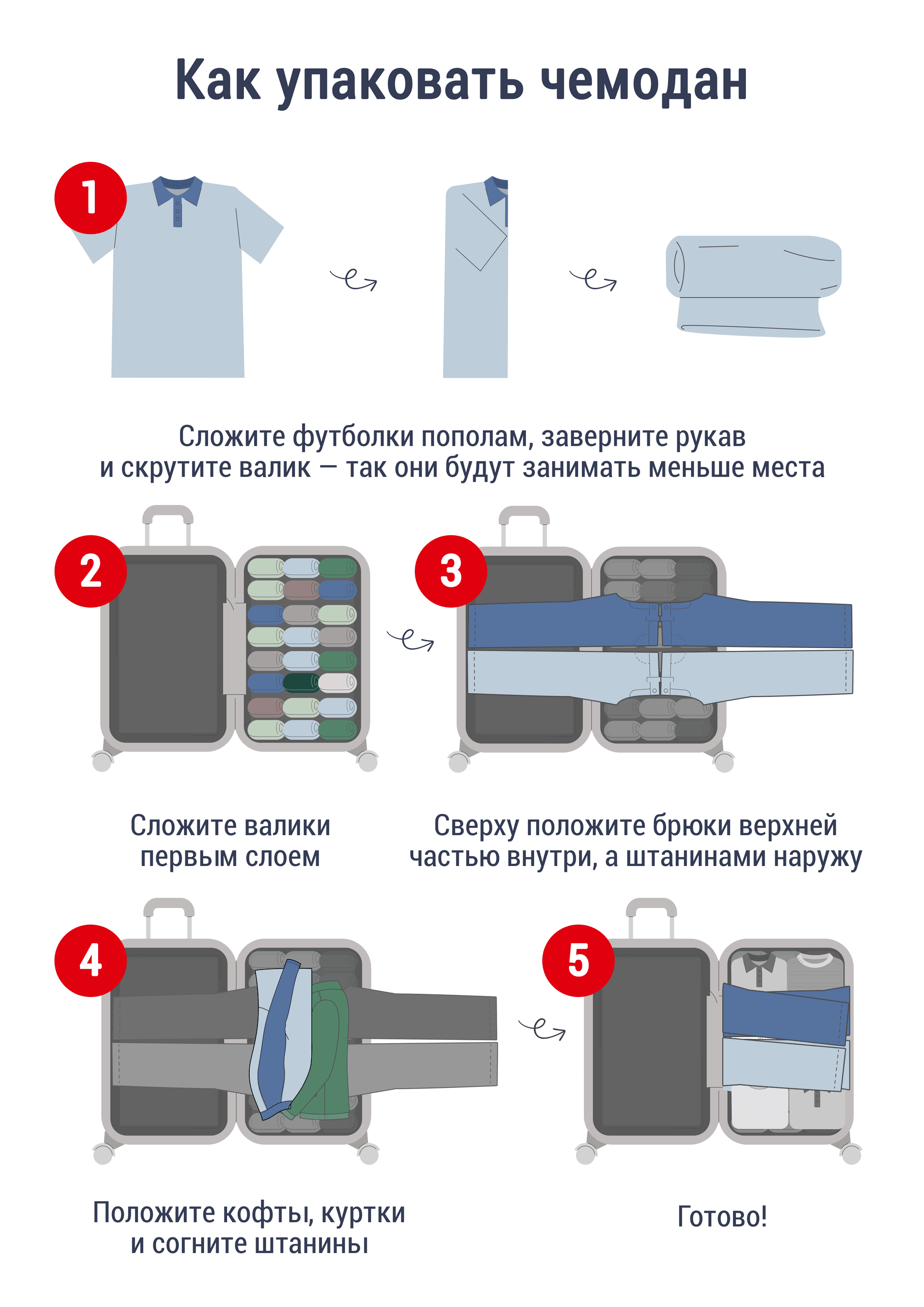 Как упаковать чемодан

1

Сложите футболки пополам, заверните рукав и скрутите валик — так они будут занимать меньше места

2

3

Сложите валики первым слоем

Сверху положите брюки верхней частью внутри, а штанинами наружу

4

5

Положите кофты, куртки и согните штанины

Готово!