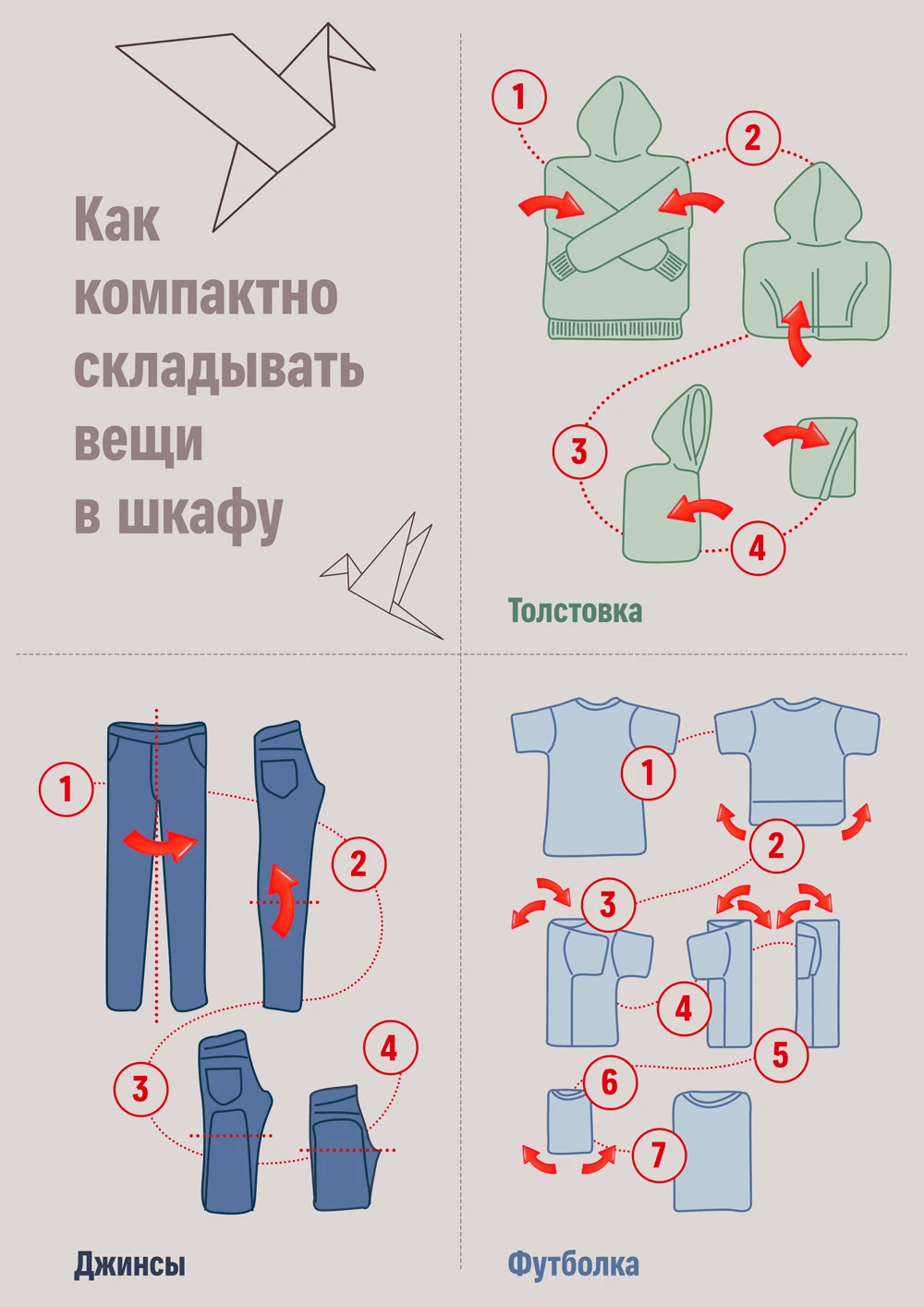 Как компактно складывать вещи в шкафу

1
2
3
4
Толстовка

1
2
3
4
Джинсы

1
2
3
4
5
6
7
Футболка